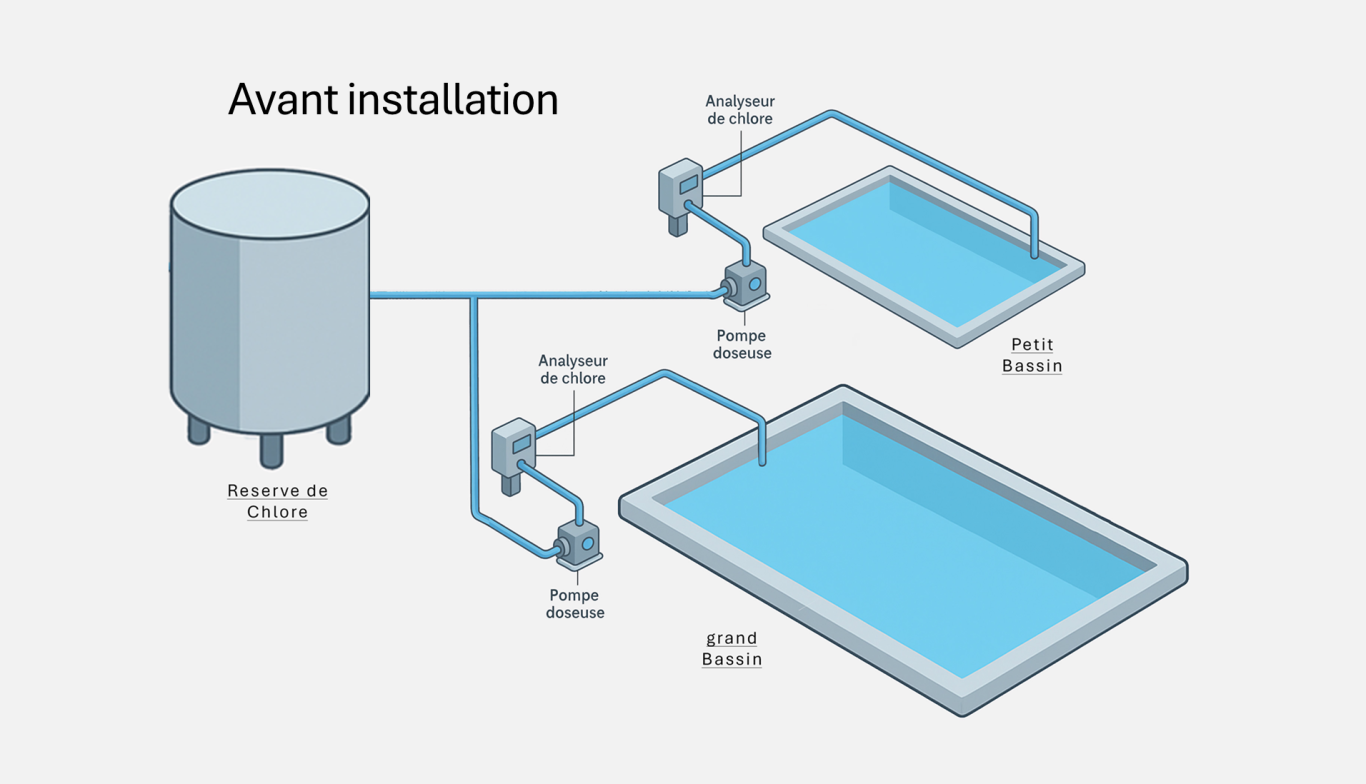 Avant installation

Analyseur de chlore

Pompe doseuse

Petit Bassin

Analyseur de chlore

Reserve de Chlore

Pompe doseuse

grand Bassin